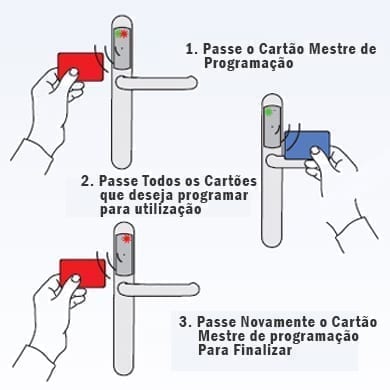 1. Passe o Cartão Mestre de Programação

2. Passe Todos os Cartões que deseja programar para utilização

3. Passe Novamente o Cartão Mestre de programação Para Finalizar